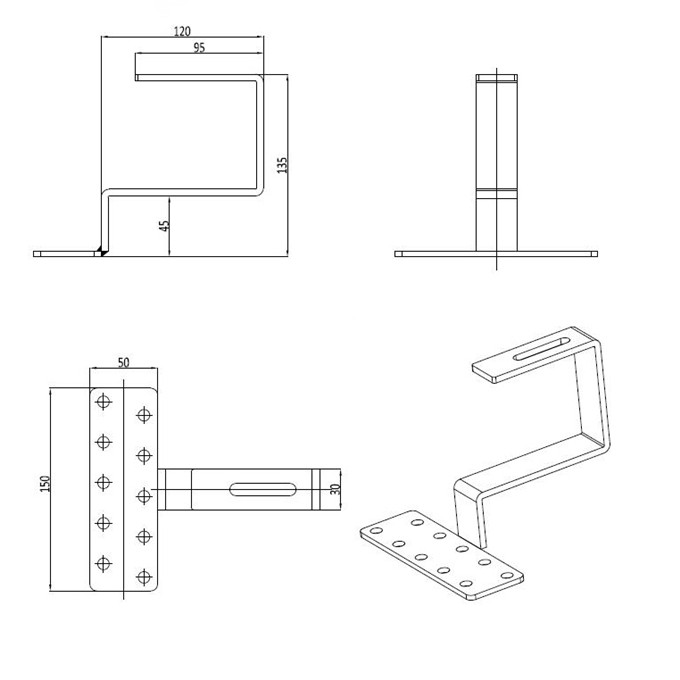 120
95
135
45
50
150
30